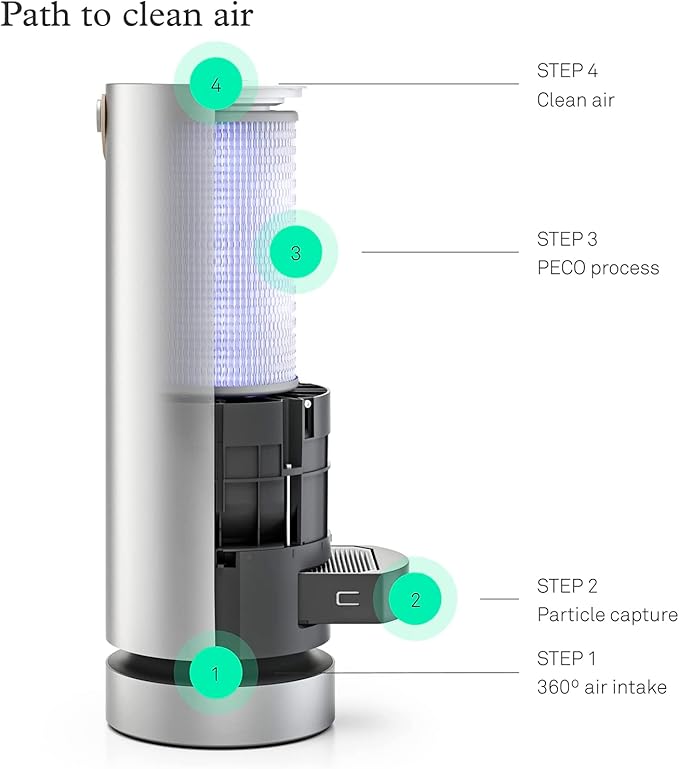 Path to clean air

4

STEP 4
Clean air

3

STEP 3
PECO process

2

STEP 2
Particle capture

1

STEP 1
360º air intake