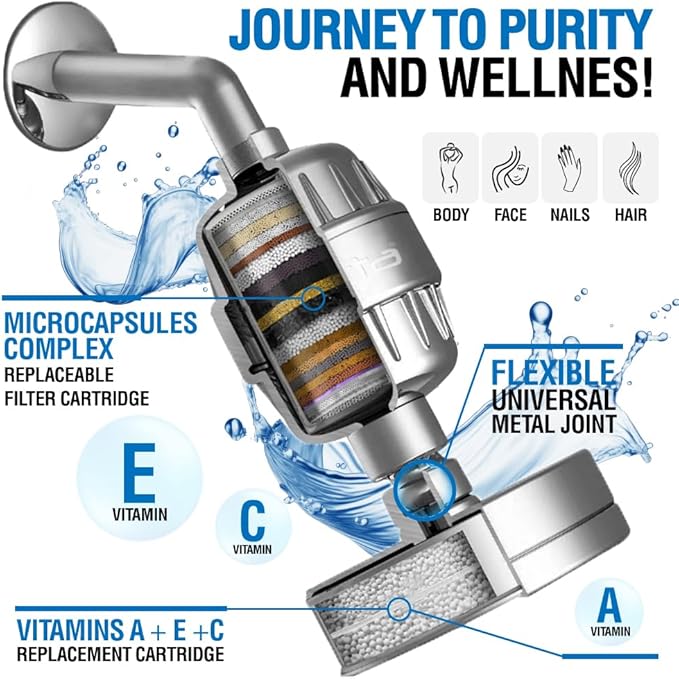 JOURNEY TO PURITY AND WELLNES!

BODY FACE NAILS HAIR

MICROCAPSULES COMPLEX
REPLACEABLE FILTER CARTRIDGE

FLEXIBLE
UNIVERSAL
METAL JOINT

E
VITAMIN

C
VITAMIN

A
VITAMIN

VITAMINS A + E +C
REPLACEMENT CARTRIDGE