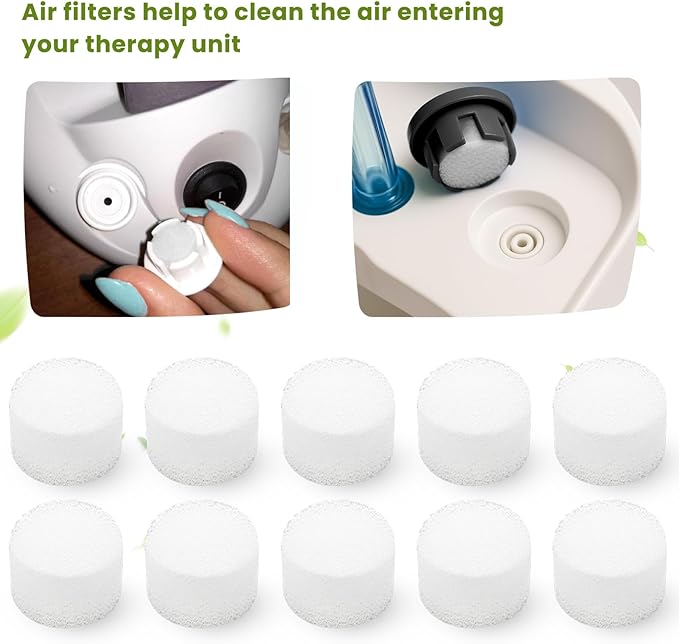 Air filters help to clean the air entering your therapy unit