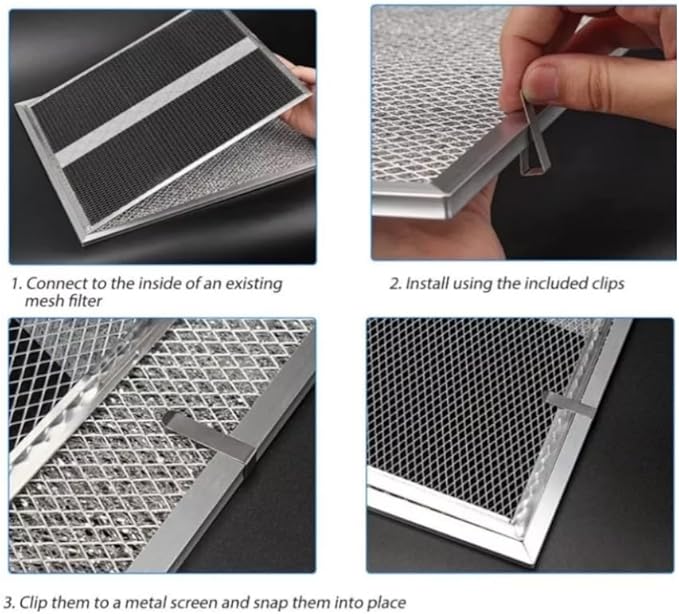 1. Connect to the inside of an existing mesh filter

2. Install using the included clips

3. Clip them to a metal screen and snap them into place