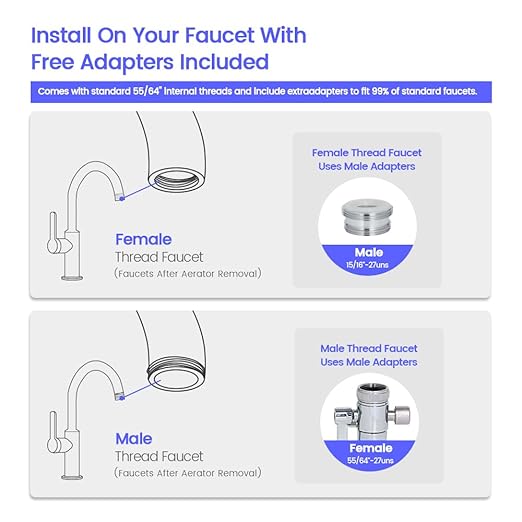 Install On Your Faucet With Free Adapters Included

Comes with standard 55/64" internal threads and include extraadapters to fit 99% of standard faucets.

Female Thread Faucet
(Faucets After Aerator Removal)

Female Thread Faucet Uses Male Adapters

Male
15/16"-27uns

Male Thread Faucet
(Faucets After Aerator Removal)

Male Thread Faucet Uses Male Adapters

Female
55/64"-27uns