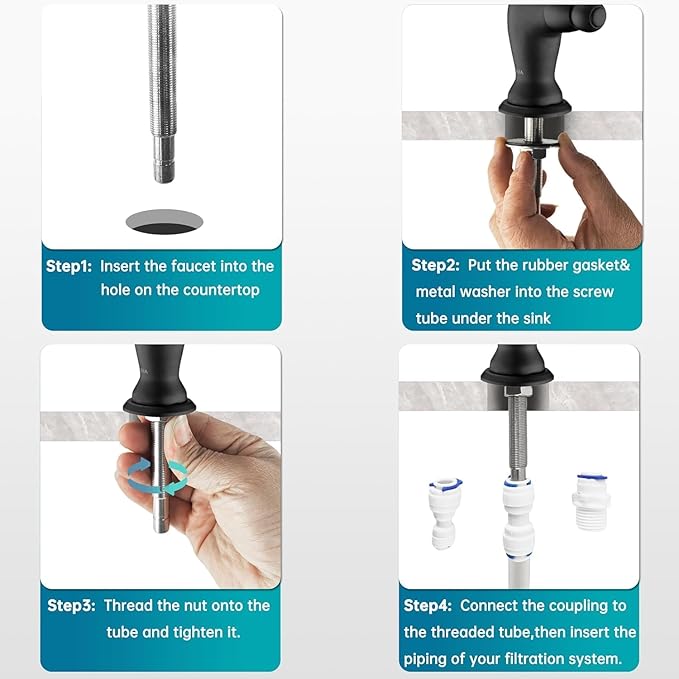 Step1: Insert the faucet into the hole on the countertop

Step2: Put the rubber gasket& metal washer into the screw tube under the sink

Step3: Thread the nut onto the tube and tighten it.

Step4: Connect the coupling to the threaded tube,then insert the piping of your filtration system.