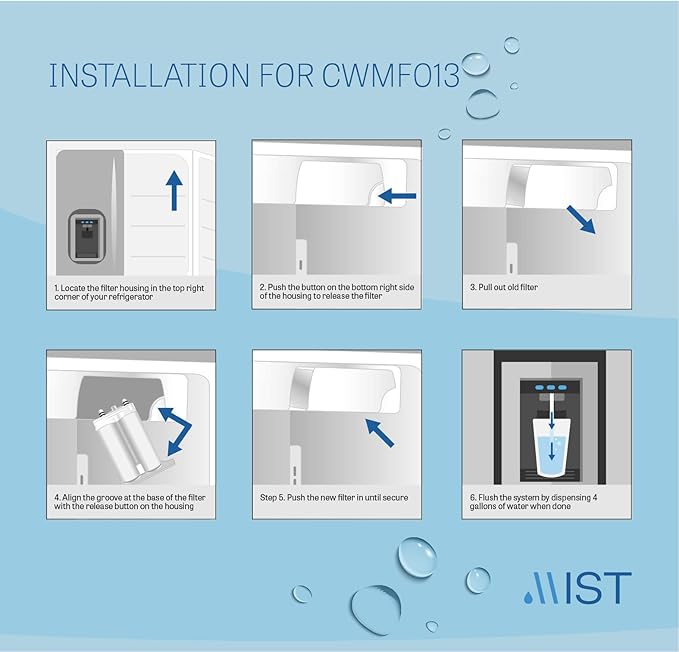 INSTALLATION FOR CWMF013

1. Locate the filter housing in the top right corner of your refrigerator

2. Push the button on the bottom right side of the housing to release the filter

3. Pull out old filter

4. Align the groove at the base of the filter with the release button on the housing

Step 5. Push the new filter in until secure

6. Flush the system by dispensing 4 gallons of water when done

MIST