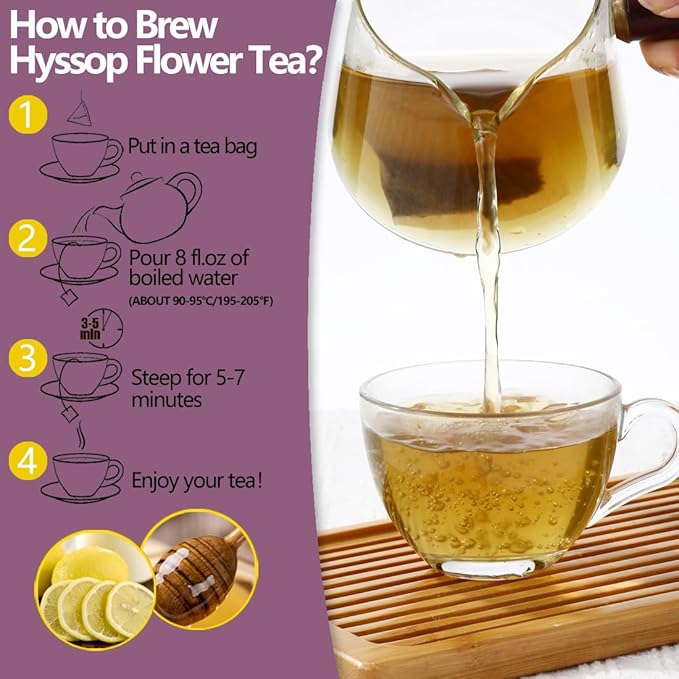 How to Brew Hyssop Flower Tea?

1 Put in a tea bag

2 Pour 8 fl.oz of boiled water
(ABOUT 90-95°C/195-205°F)

3-5 min

3 Steep for 5-7 minutes

4 Enjoy your tea!