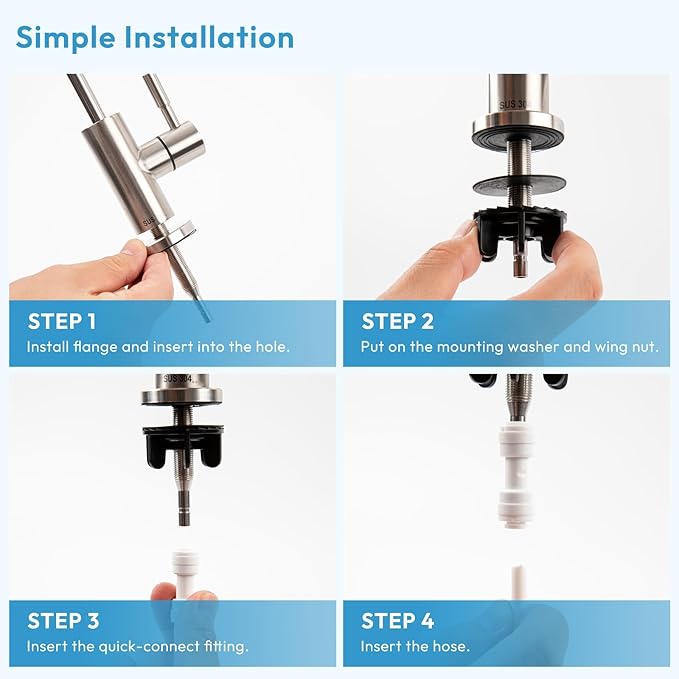 Simple Installation

SUS

STEP 1
Install flange and insert into the hole.

SUS 30

STEP 2
Put on the mounting washer and wing nut.

SUS 304

STEP 3
Insert the quick-connect fitting.

STEP 4
Insert the hose.