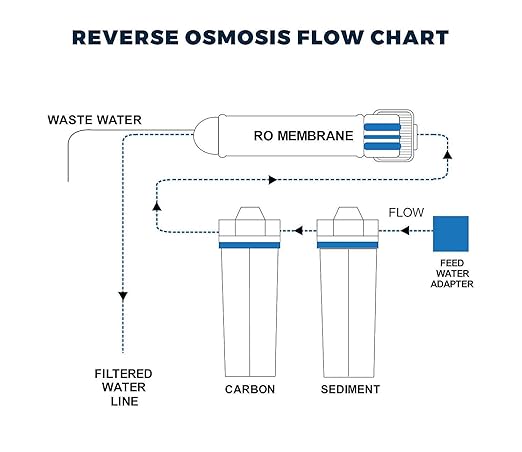 REVERSE OSMOSIS FLOW CHART

WASTE WATER

RO MEMBRANE

FLOW

FEED WATER ADAPTER

FILTERED WATER LINE

CARBON

SEDIMENT