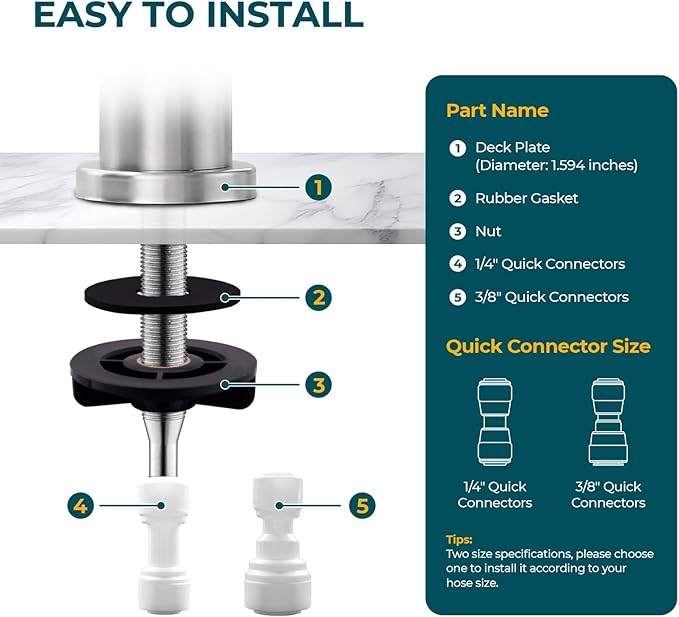 EASY TO INSTALL

1

2

3

4

5

Part Name

1 Deck Plate (Diameter: 1.594 inches)

2 Rubber Gasket

3 Nut

4 1/4" Quick Connectors

5 3/8" Quick Connectors

Quick Connector Size

1/4" Quick Connectors

3/8" Quick Connectors

Tips:
Two size specifications, please choose one to install it according to your hose size.