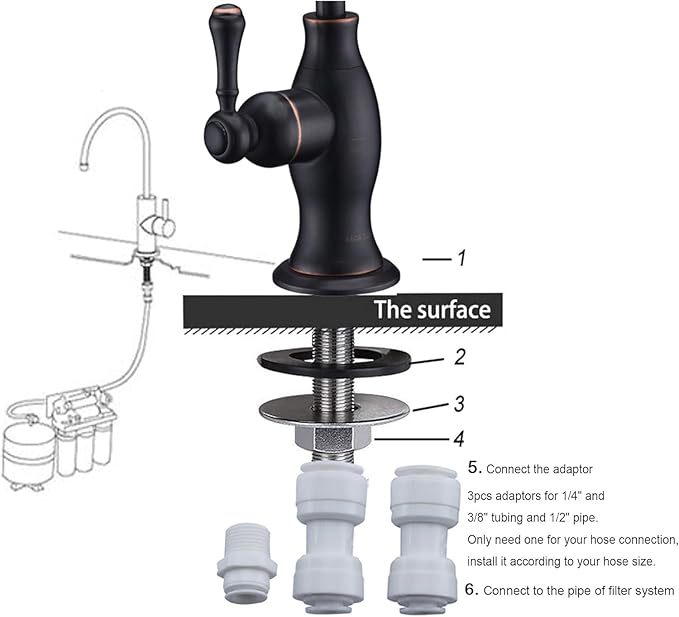 1

The surface

2

3

4

5. Connect the adaptor

3pcs adaptors for 1/4" and 3/8" tubing and 1/2" pipe.

Only need one for your hose connection, install it according to your hose size.

6. Connect to the pipe of filter system