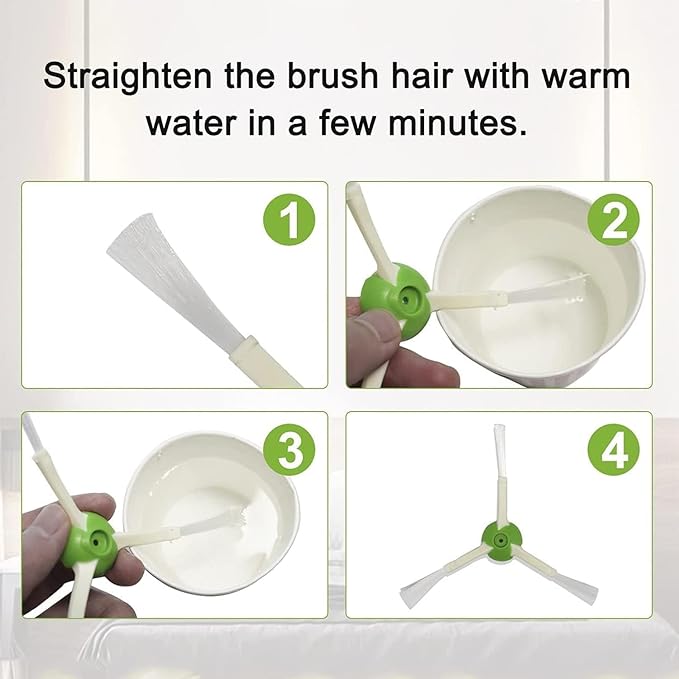 Straighten the brush hair with warm water in a few minutes.

1

2

3

4