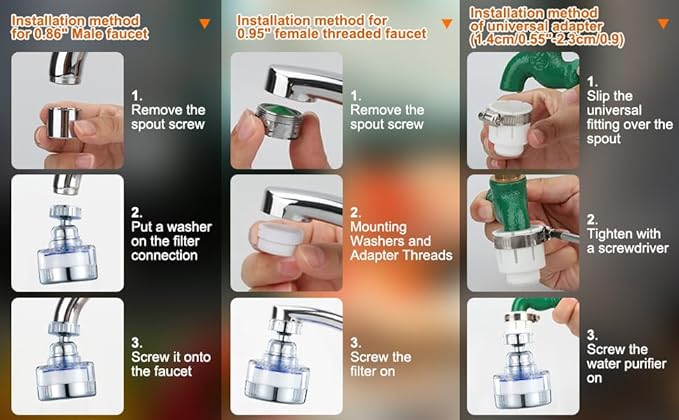 Installation method for 0.86" Male faucet

1. Remove the spout screw

2. Put a washer on the filter connection

3. Screw it onto the faucet

Installation method for 0.95" female threaded faucet

1. Remove the spout screw

2. Mounting Washers and Adapter Threads

3. Screw the filter on

Installation method of universal adapter (1.4cm/0.55"-2.3cm/0.9)

1. Slip the universal fitting over the spout

2. Tighten with a screwdriver

3. Screw the water purifier on