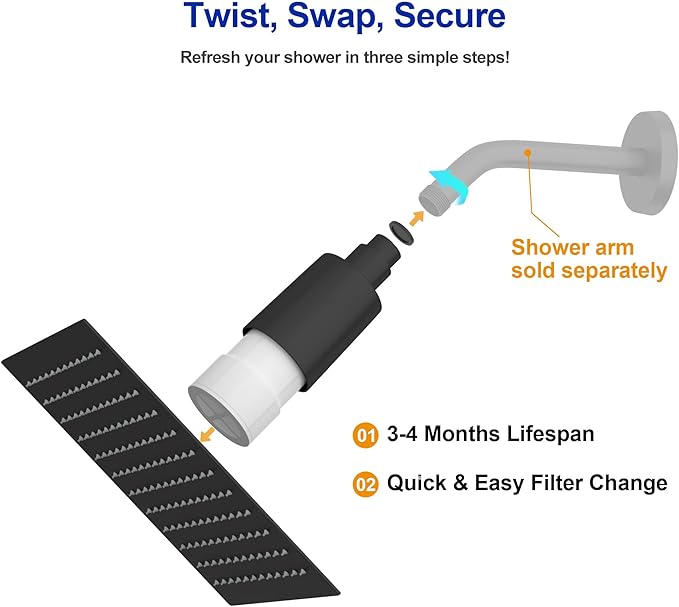 Twist, Swap, Secure

Refresh your shower in three simple steps!

Shower arm sold separately

01 3-4 Months Lifespan

02 Quick & Easy Filter Change