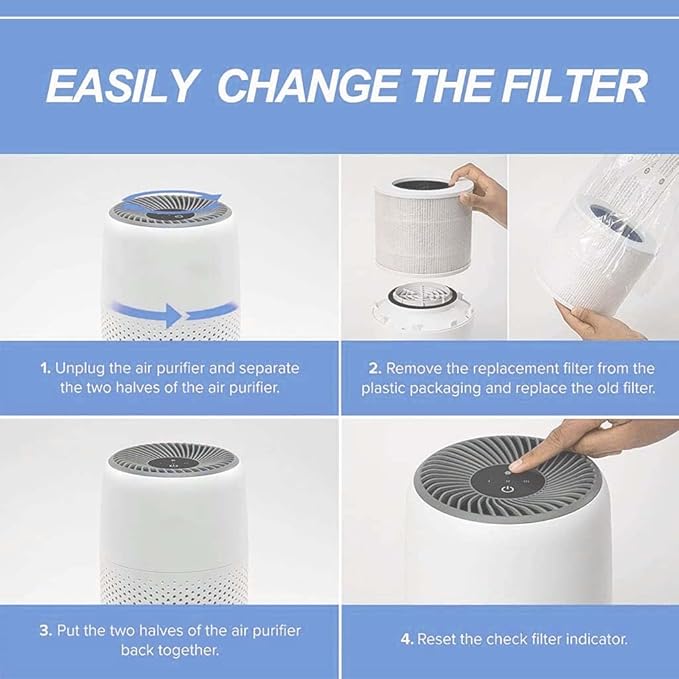 EASILY CHANGE THE FILTER

1. Unplug the air purifier and separate the two halves of the air purifier.

2. Remove the replacement filter from the plastic packaging and replace the old filter.

3. Put the two halves of the air purifier back together.

4. Reset the check filter indicator.