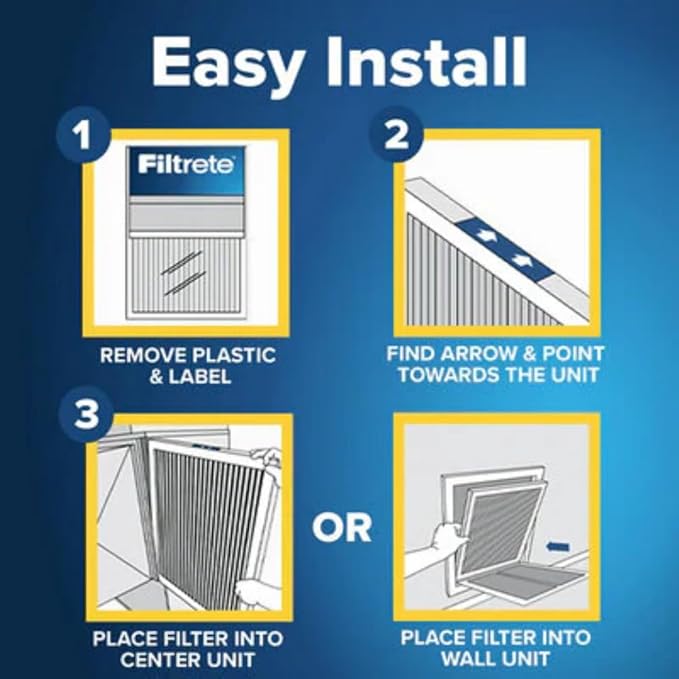 Easy Install

1

Filtrete

REMOVE PLASTIC & LABEL

2

FIND ARROW & POINT TOWARDS THE UNIT

3

PLACE FILTER INTO CENTER UNIT

OR

PLACE FILTER INTO WALL UNIT