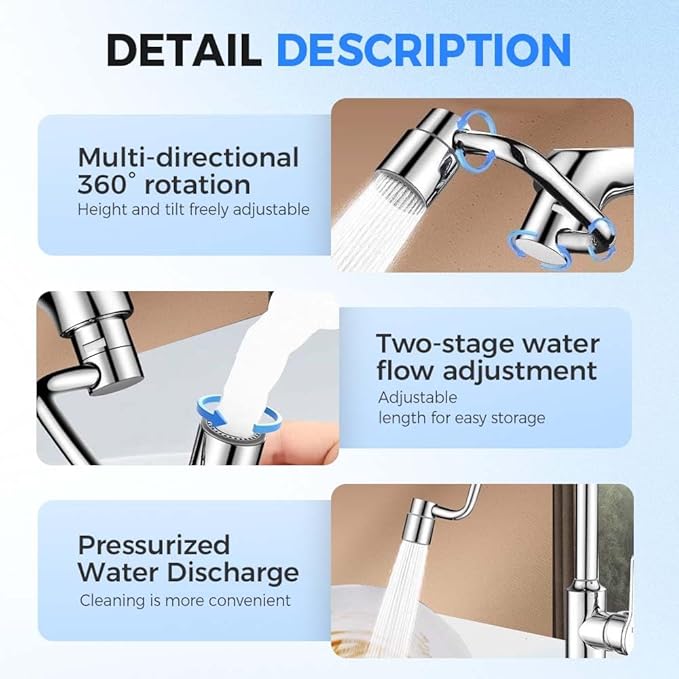 DETAIL DESCRIPTION

Multi-directional 360° rotation
Height and tilt freely adjustable

Two-stage water flow adjustment
Adjustable
length for easy storage

Pressurized Water Discharge
Cleaning is more convenient