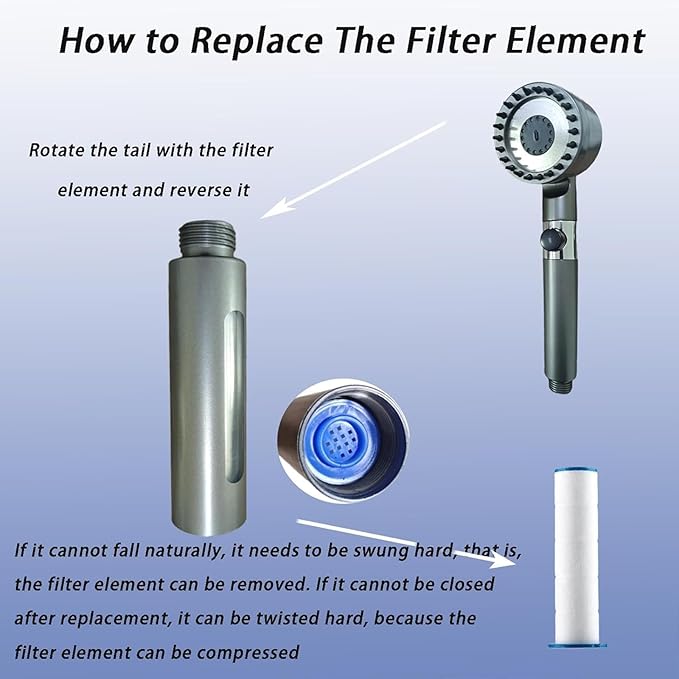 How to Replace The Filter Element

Rotate the tail with the filter element and reverse it

If it cannot fall naturally, it needs to be swung hard, that is, the filter element can be removed. If it cannot be closed after replacement, it can be twisted hard, because the filter element can be compressed