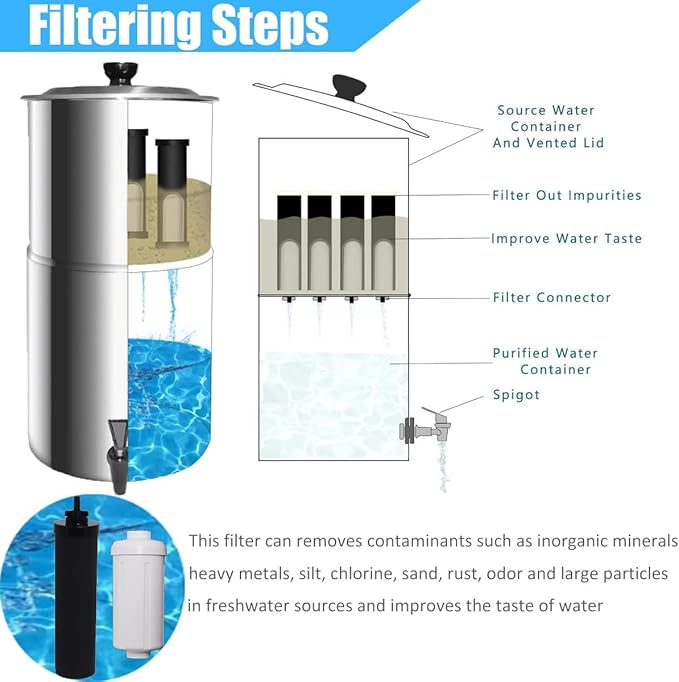 Filtering Steps

Source Water Container And Vented Lid

Filter Out Impurities

Improve Water Taste

Filter Connector

Purified Water Container

Spigot

This filter can removes contaminants such as inorganic minerals heavy metals, silt, chlorine, sand, rust, odor and large particles in freshwater sources and improves the taste of water