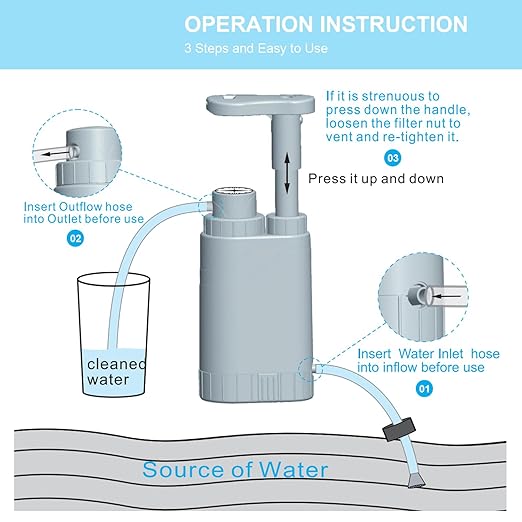 OPERATION INSTRUCTION
3 Steps and Easy to Use

If it is strenuous to press down the handle, loosen the filter nut to vent and re-tighten it.

03

Press it up and down

Insert Outflow hose into Outlet before use

02

cleaned water

Insert Water Inlet hose into inflow before use

01

Source of Water