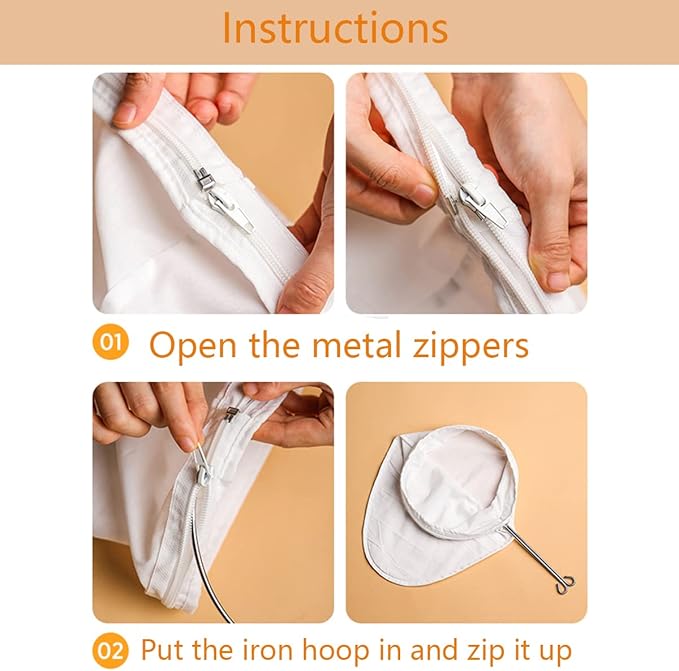 Instructions

01 Open the metal zippers

02 Put the iron hoop in and zip it up