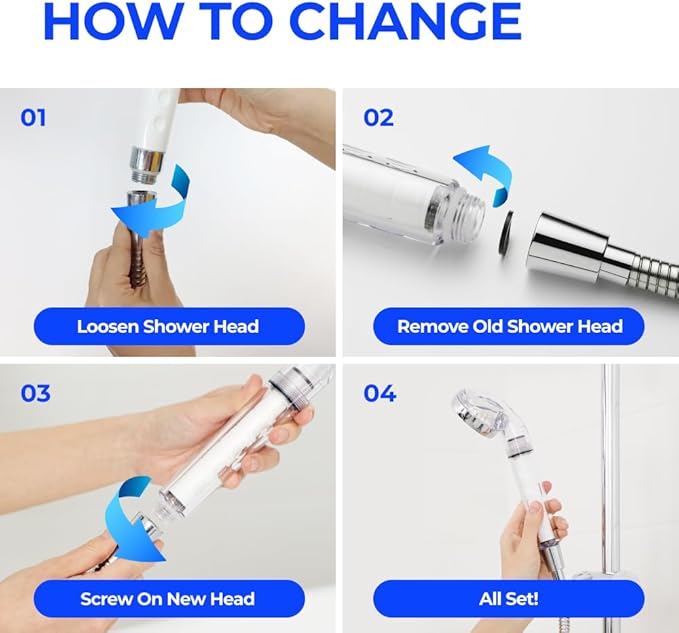 HOW TO CHANGE

01

Loosen Shower Head

02

Remove Old Shower Head

03

Screw On New Head

04

All Set!