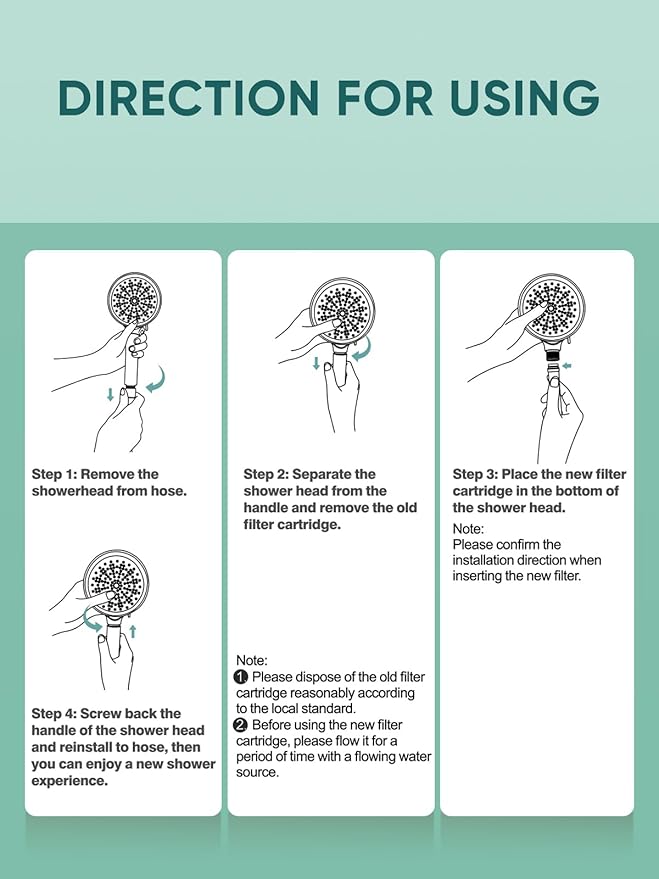 DIRECTION FOR USING

Step 1: Remove the showerhead from hose.

Step 4: Screw back the handle of the shower head and reinstall to hose, then you can enjoy a new shower experience.

Step 2: Separate the shower head from the handle and remove the old filter cartridge.

Note:
1. Please dispose of the old filter cartridge reasonably according to the local standard.
2. Before using the new filter cartridge, please flow it for a period of time with a flowing water source.

Step 3: Place the new filter cartridge in the bottom of the shower head.

Note:
Please confirm the installation direction when inserting the new filter.