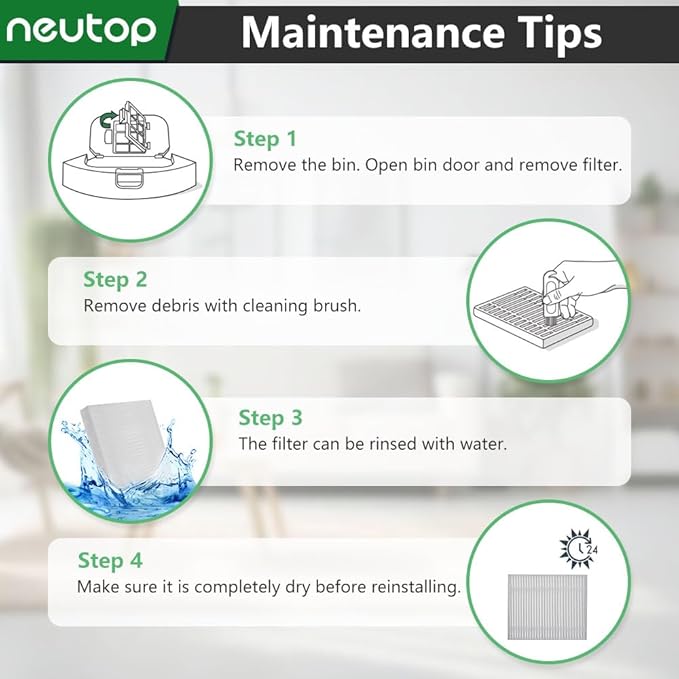 neutop

Maintenance Tips

Step 1
Remove the bin. Open bin door and remove filter.

Step 2
Remove debris with cleaning brush.

Step 3
The filter can be rinsed with water.

Step 4
Make sure it is completely dry before reinstalling.

24