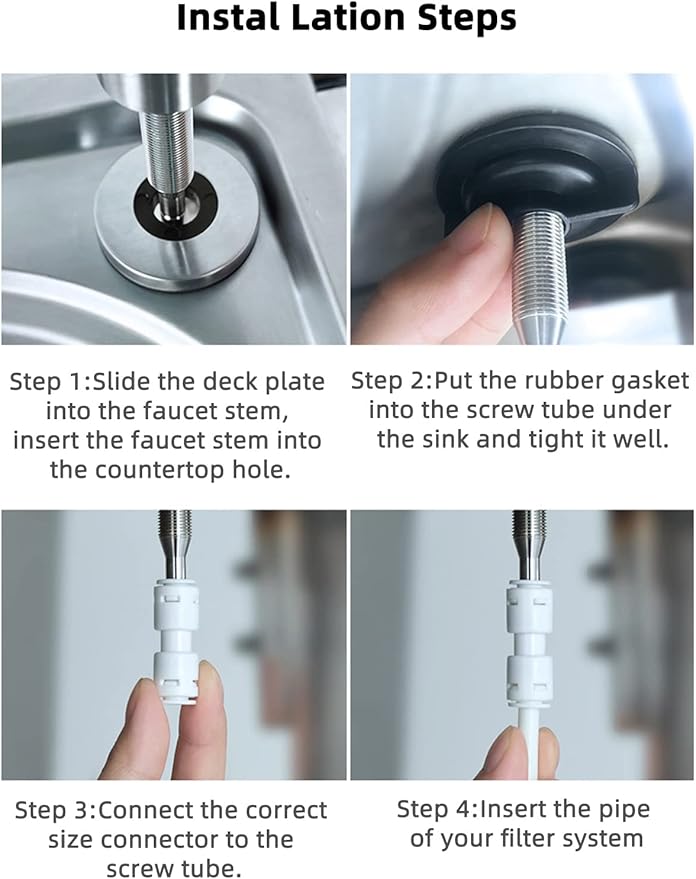 Instal Lation Steps

Step 1:Slide the deck plate into the faucet stem, insert the faucet stem into the countertop hole.

Step 2:Put the rubber gasket into the screw tube under the sink and tight it well.

Step 3:Connect the correct size connector to the screw tube.

Step 4:Insert the pipe of your filter system