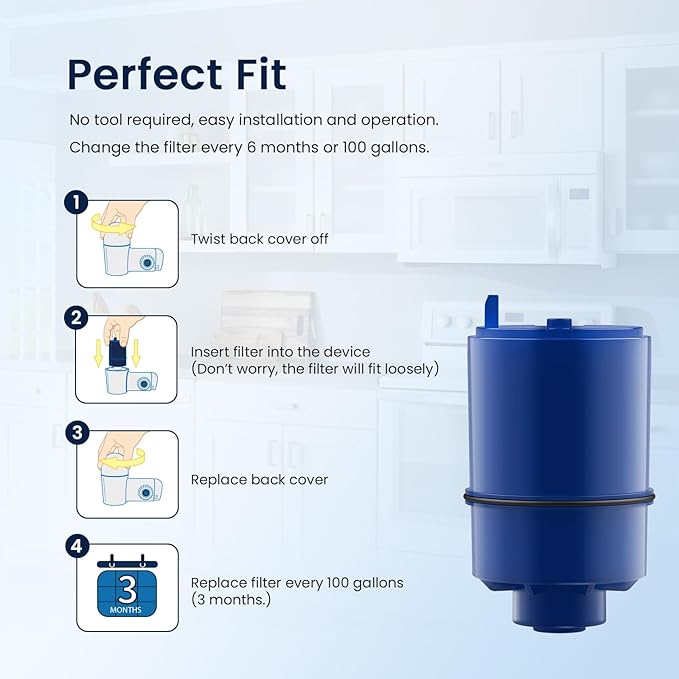 Perfect Fit

No tool required, easy installation and operation.
Change the filter every 6 months or 100 gallons.

1
Twist back cover off

2
Insert filter into the device
(Don't worry, the filter will fit loosely)

3
Replace back cover

4
3
MONTHS
Replace filter every 100 gallons
(3 months.)