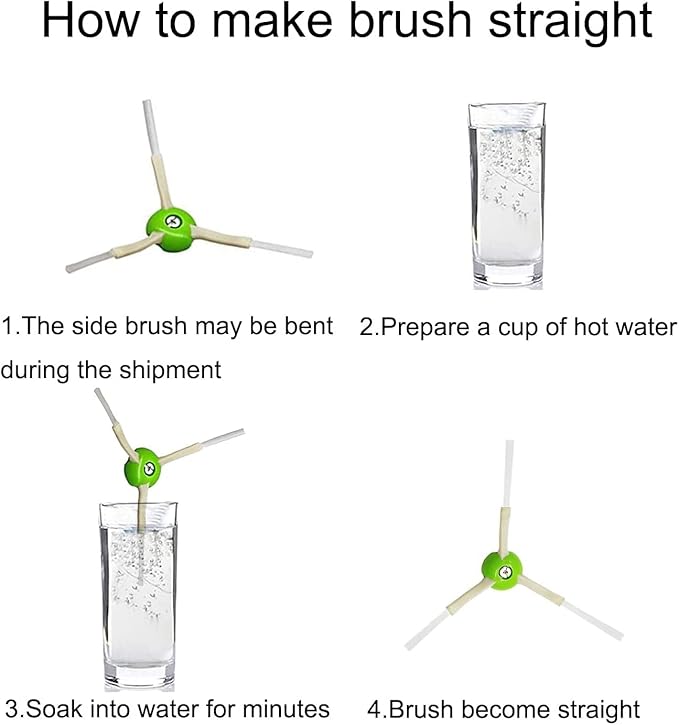 How to make brush straight

1.The side brush may be bent during the shipment

2.Prepare a cup of hot water

3.Soak into water for minutes

4.Brush become straight