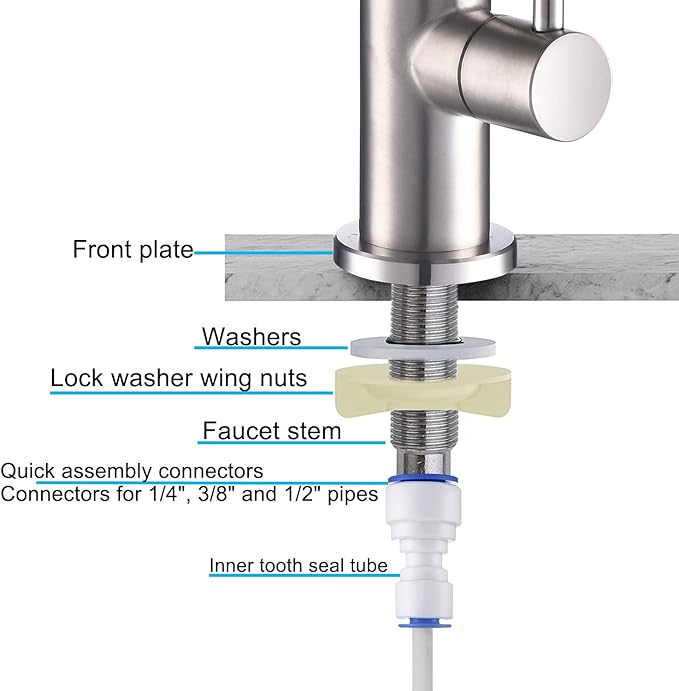 Front plate

Washers

Lock washer wing nuts

Faucet stem

Quick assembly connectors
Connectors for 1/4", 3/8" and 1/2" pipes

Inner tooth seal tube