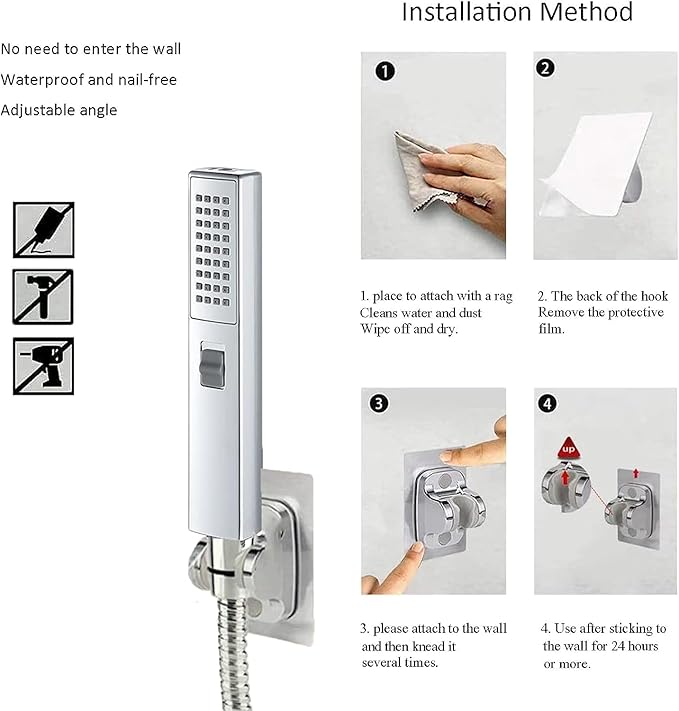 Installation Method

No need to enter the wall

Waterproof and nail-free

Adjustable angle

1

2

1. place to attach with a rag Cleans water and dust Wipe off and dry.

2. The back of the hook Remove the protective film.

3

4

up

3. please attach to the wall and then knead it several times.

4. Use after sticking to the wall for 24 hours or more.