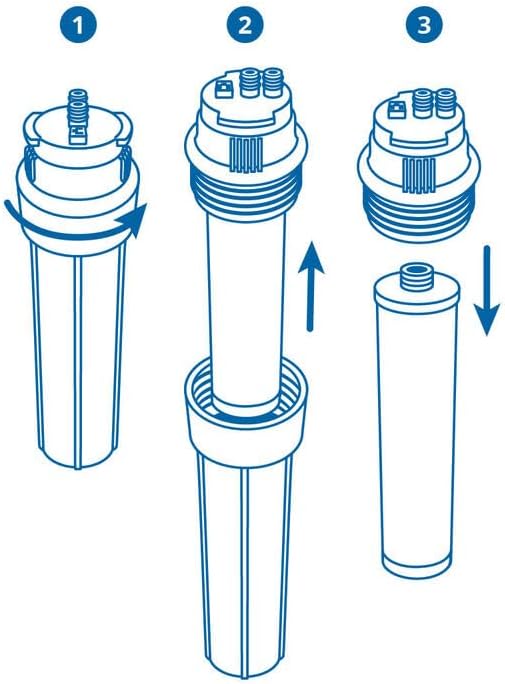 1
2
3