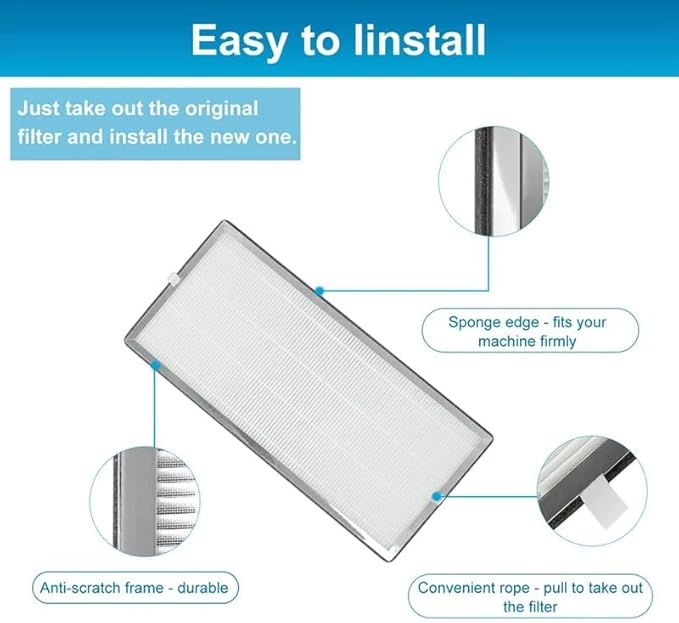 Easy to linstall

Just take out the original filter and install the new one.

Sponge edge - fits your machine firmly

Anti-scratch frame - durable

Convenient rope - pull to take out the filter