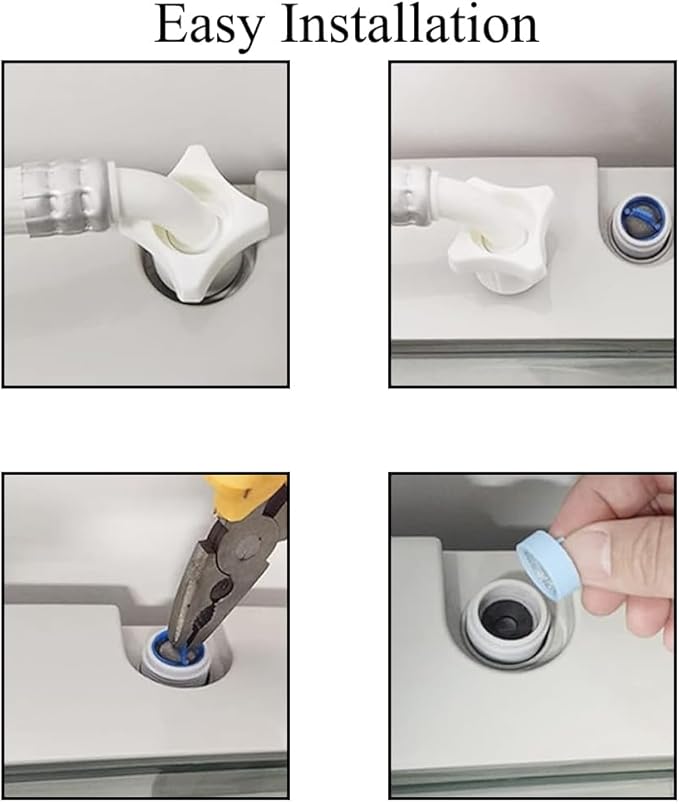 Easy Installation