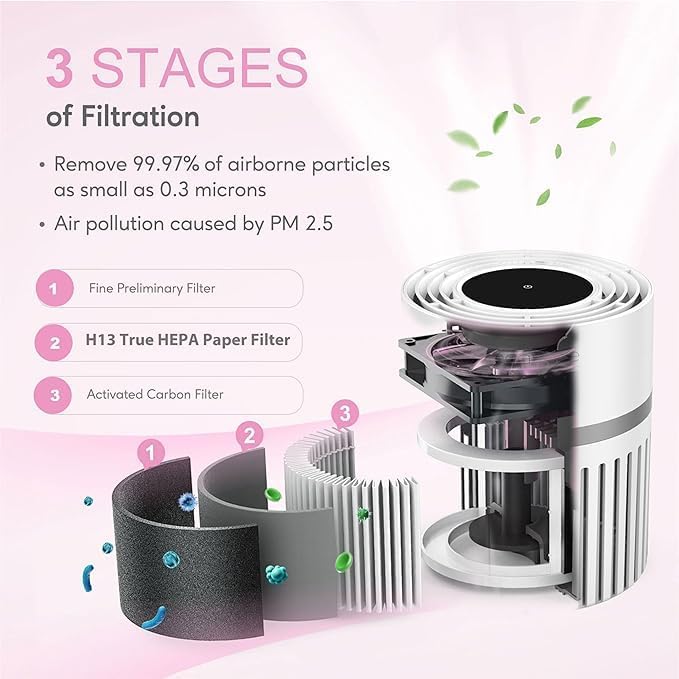 3 STAGES
of Filtration

• Remove 99.97% of airborne particles as small as 0.3 microns
• Air pollution caused by PM 2.5

1 Fine Preliminary Filter
2 H13 True HEPA Paper Filter
3 Activated Carbon Filter

1
2
3