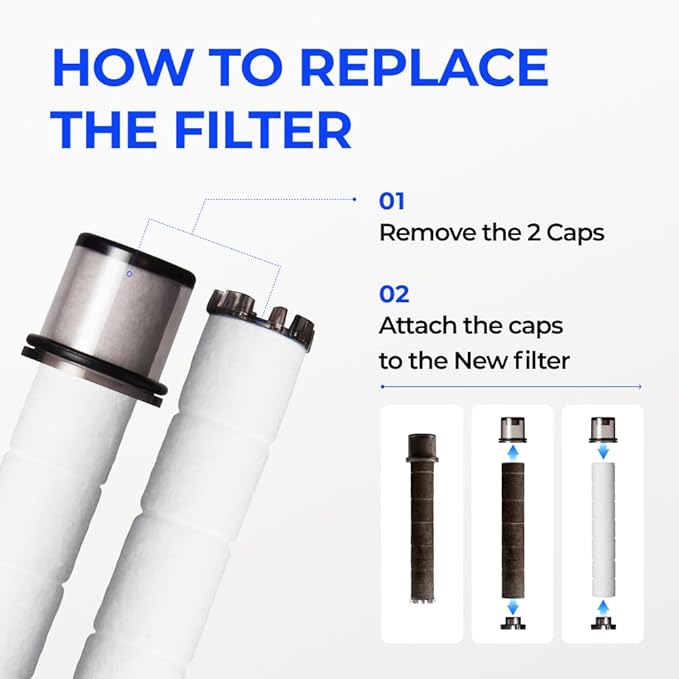 HOW TO REPLACE THE FILTER

01
Remove the 2 Caps

02
Attach the caps to the New filter