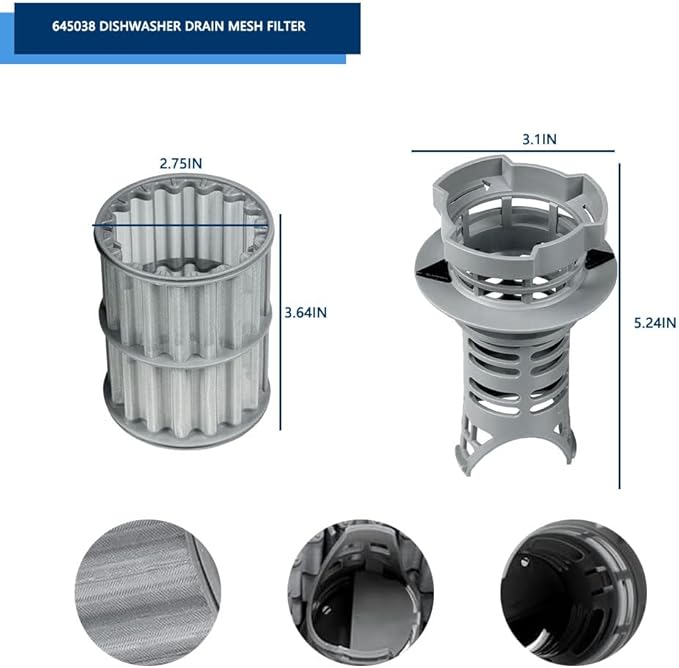 645038 DISHWASHER DRAIN MESH FILTER

2.75IN

3.64IN

3.1IN

5.24IN