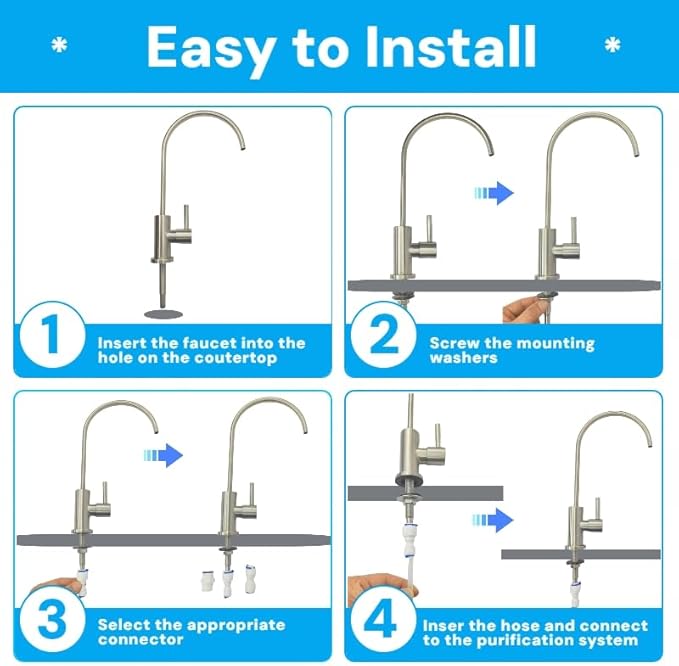 * Easy to Install *

1
Insert the faucet into the hole on the coutertop

2
Screw the mounting washers

3
Select the appropriate connector

4
Inser the hose and connect to the purification system