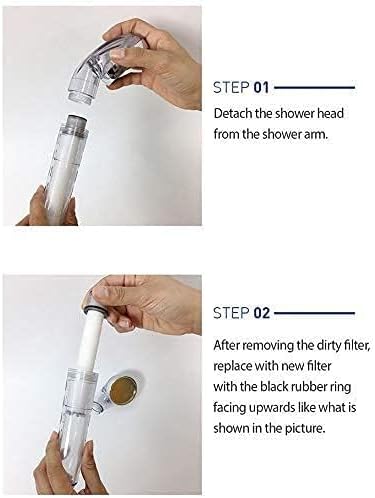 STEP 01

Detach the shower head from the shower arm.

STEP 02

After removing the dirty filter, replace with new filter with the black rubber ring facing upwards like what is shown in the picture.