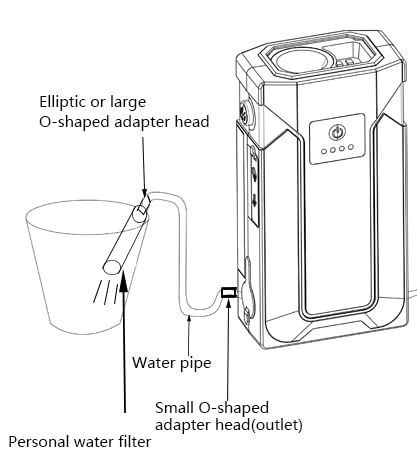 Elliptic or large O-shaped adapter head

Water pipe

Small O-shaped adapter head(outlet)

Personal water filter