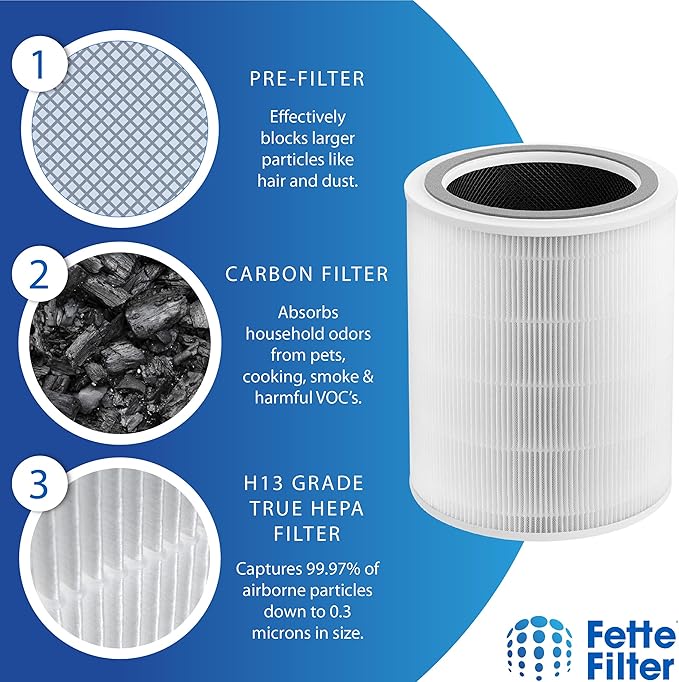 1

PRE-FILTER

Effectively blocks larger particles like hair and dust.

2

CARBON FILTER

Absorbs household odors from pets, cooking, smoke & harmful VOC's.

3

H13 GRADE TRUE HEPA FILTER

Captures 99.97% of airborne particles down to 0.3 microns in size.

Fette Filter