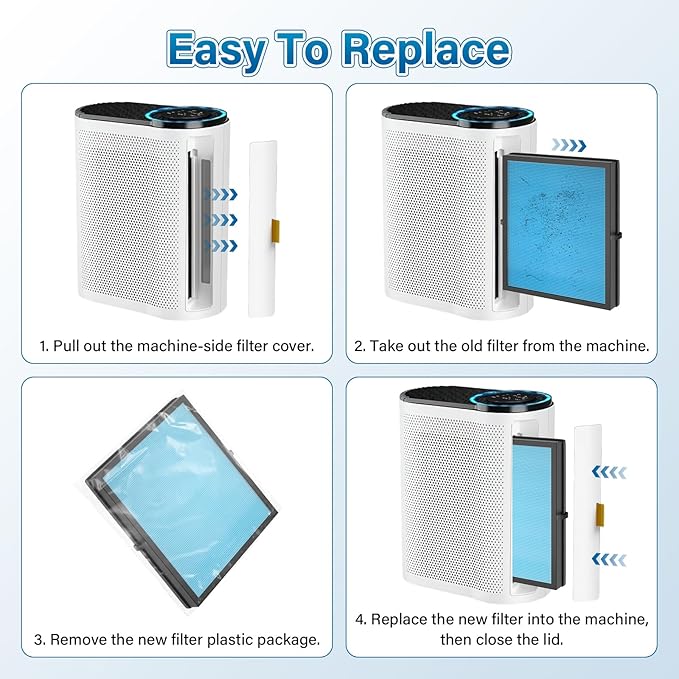 Easy To Replace

1. Pull out the machine-side filter cover.

2. Take out the old filter from the machine.

3. Remove the new filter plastic package.

4. Replace the new filter into the machine, then close the lid.