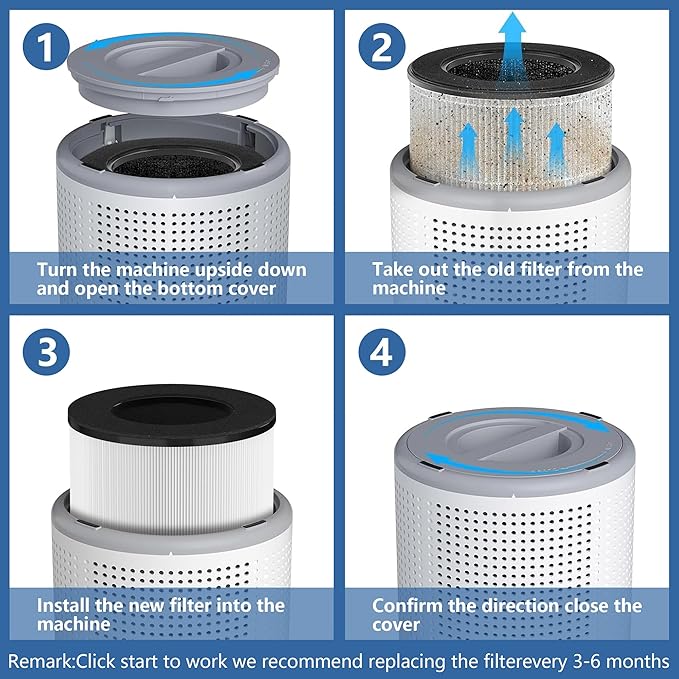 1

Turn the machine upside down and open the bottom cover

2

Take out the old filter from the machine

3

Install the new filter into the machine

4

Confirm the direction close the cover

Remark:Click start to work we recommend replacing the filterevery 3-6 months