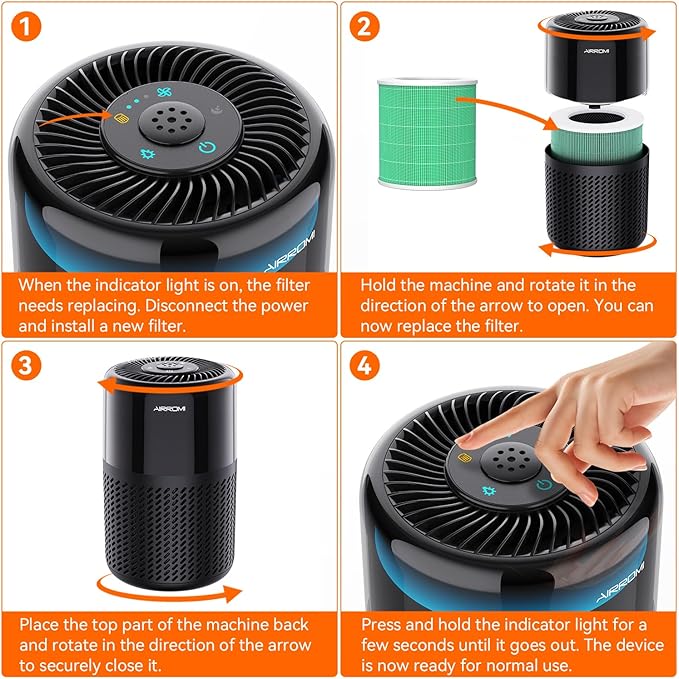 1

AIRROMI

When the indicator light is on, the filter needs replacing. Disconnect the power and install a new filter.

2

AIRROMI

Hold the machine and rotate it in the direction of the arrow to open. You can now replace the filter.

3

AIRROMI

Place the top part of the machine back and rotate in the direction of the arrow to securely close it.

4

AIRROMI

Press and hold the indicator light for a few seconds until it goes out. The device is now ready for normal use.