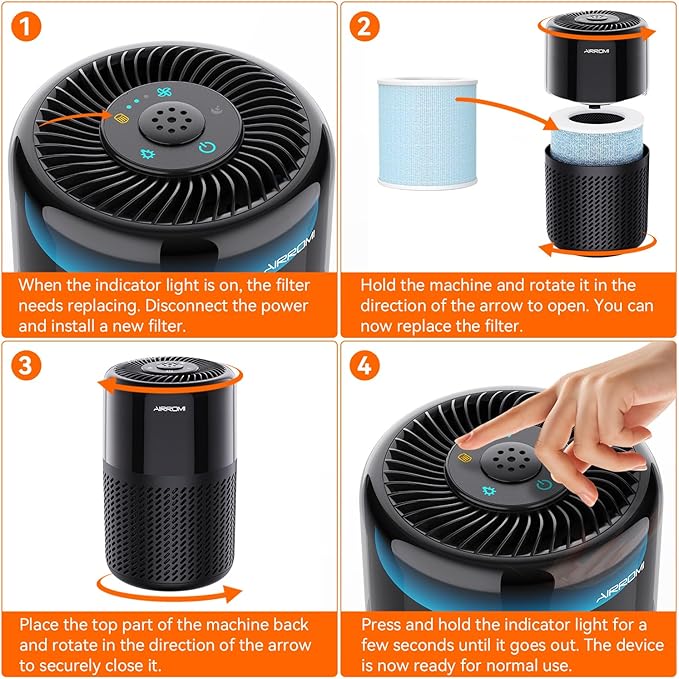 1

AIRROMI

When the indicator light is on, the filter needs replacing. Disconnect the power and install a new filter.

2

AIRROMI

Hold the machine and rotate it in the direction of the arrow to open. You can now replace the filter.

3

AIRROMI

Place the top part of the machine back and rotate in the direction of the arrow to securely close it.

4

AIRROMI

Press and hold the indicator light for a few seconds until it goes out. The device is now ready for normal use.