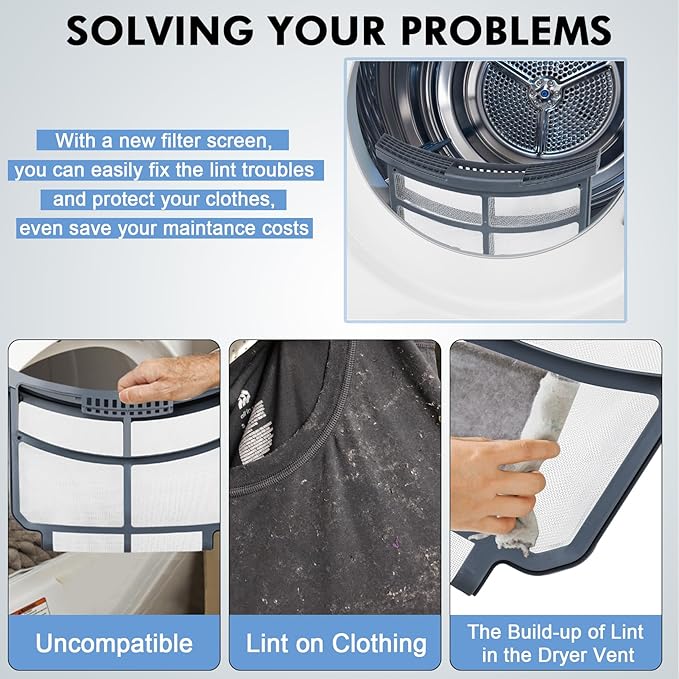 SOLVING YOUR PROBLEMS

With a new filter screen, you can easily fix the lint troubles and protect your clothes, even save your maintance costs

Uncompatible

Lint on Clothing

The Build-up of Lint in the Dryer Vent