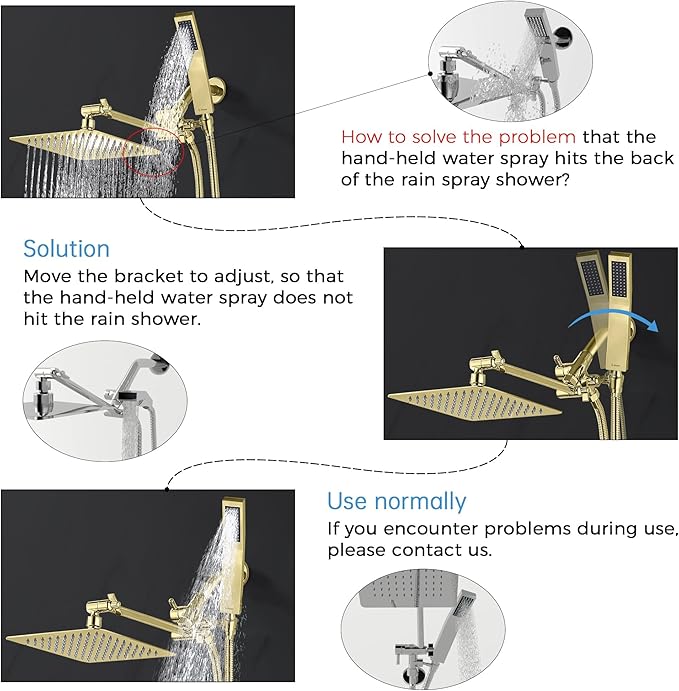 How to solve the problem that the hand-held water spray hits the back of the rain spray shower?

Solution
Move the bracket to adjust, so that the hand-held water spray does not hit the rain shower.

Use normally
If you encounter problems during use, please contact us.