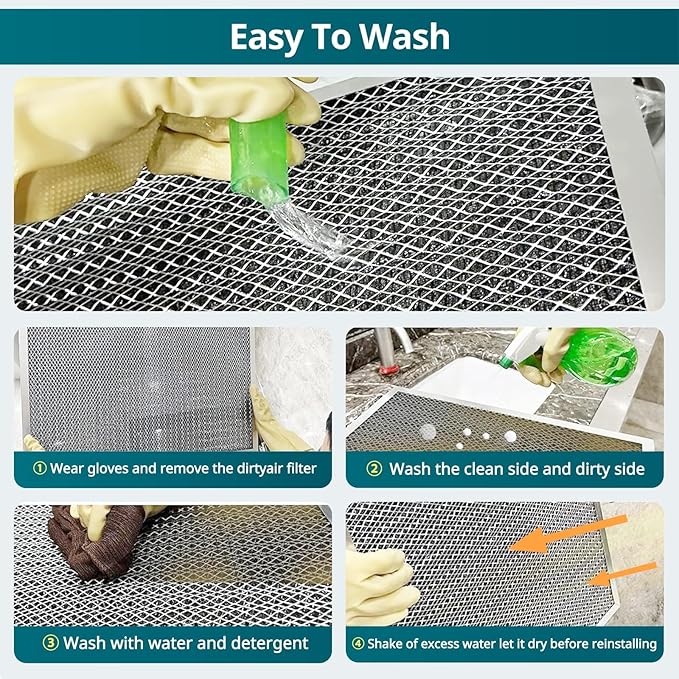 Easy To Wash

① Wear gloves and remove the dirtyair filter

② Wash the clean side and dirty side

③ Wash with water and detergent

④ Shake of excess water let it dry before reinstalling