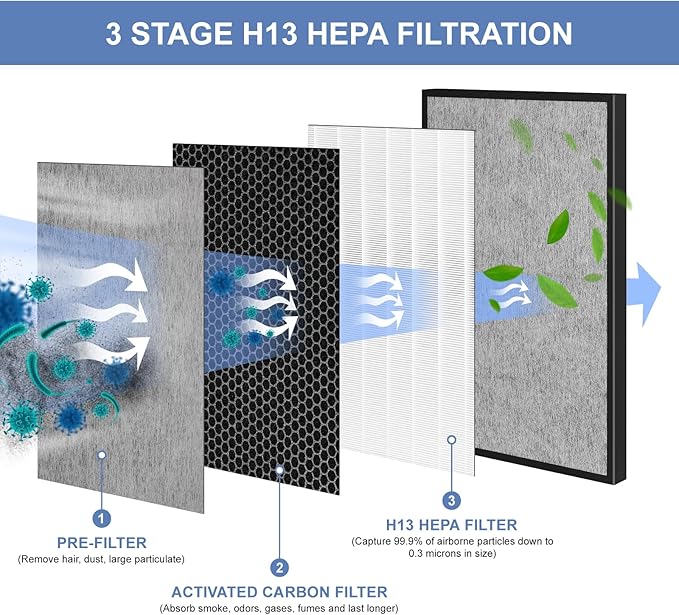 3 STAGE H13 HEPA FILTRATION

1
PRE-FILTER
(Remove hair, dust, large particulate)

2
ACTIVATED CARBON FILTER
(Absorb smoke, odors, gases, fumes and last longer)

3
H13 HEPA FILTER
(Capture 99.9% of airborne particles down to 0.3 microns in size)