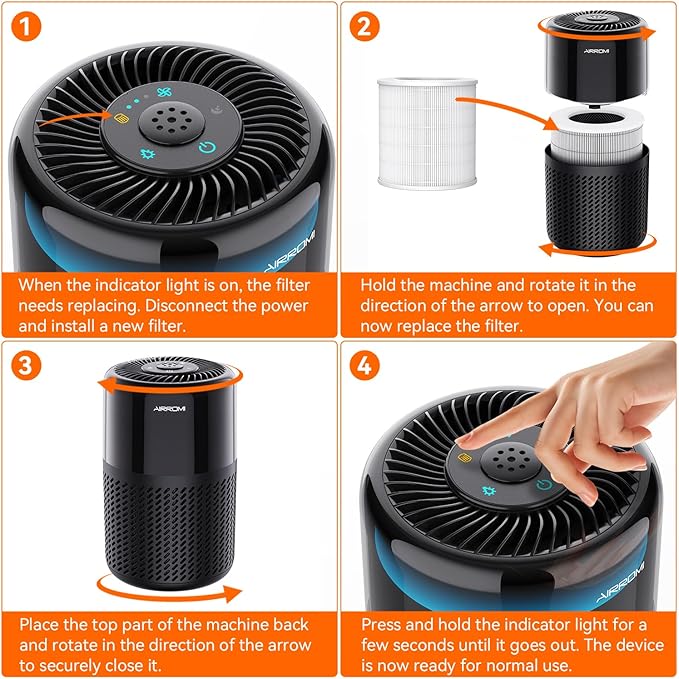 1

AIRROMI

When the indicator light is on, the filter needs replacing. Disconnect the power and install a new filter.

2

AIRROMI

Hold the machine and rotate it in the direction of the arrow to open. You can now replace the filter.

3

AIRROMI

Place the top part of the machine back and rotate in the direction of the arrow to securely close it.

4

AIRROMI

Press and hold the indicator light for a few seconds until it goes out. The device is now ready for normal use.