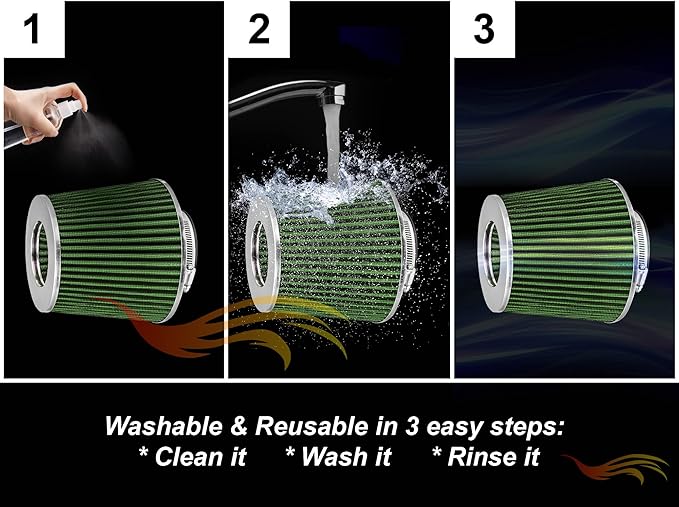 1

2

3

Washable & Reusable in 3 easy steps:
* Clean it * Wash it * Rinse it